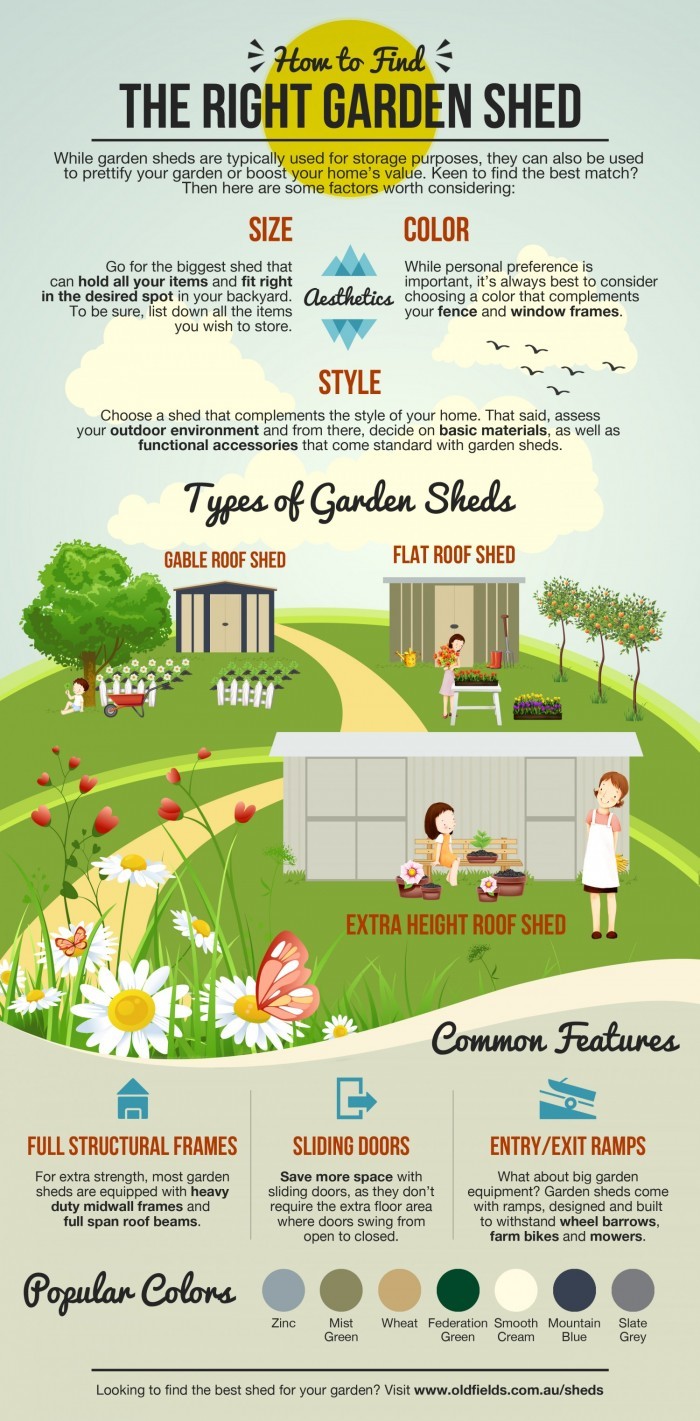 How to Find
THE RIGHT GARDEN SHED

While garden sheds are typically used for storage purposes, they can also be used to prettify your garden or boost your home's value. Keen to find the best match? Then here are some factors worth considering:

SIZE

Go for the biggest shed that can hold all your items and fit right in the desired spot in your backyard. To be sure, list down all the items you wish to store.

Aesthetics

COLOR

While personal preference is important, it's always best to consider choosing a color that complements your fence and window frames.

STYLE

Choose a shed that complements the style of your home. That said, assess your outdoor environment and from there, decide on basic materials, as well as functional accessories that come standard with garden sheds.

Types of Garden Sheds

GABLE ROOF SHED

FLAT ROOF SHED

EXTRA HEIGHT ROOF SHED

Common Features

FULL STRUCTURAL FRAMES

For extra strength, most garden sheds are equipped with heavy duty midwall frames and full span roof beams.

SLIDING DOORS

Save more space with sliding doors, as they don't require the extra floor area where doors swing from open to closed.

ENTRY/EXIT RAMPS

What about big garden equipment? Garden sheds come with ramps, designed and built to withstand wheel barrows, farm bikes and mowers.

Popular Colors

Zinc
Mist Green
Wheat
Federation Green
Smooth Cream
Mountain Blue
Slate Grey

Looking to find the best shed for your garden? Visit www.oldfields.com.au/sheds